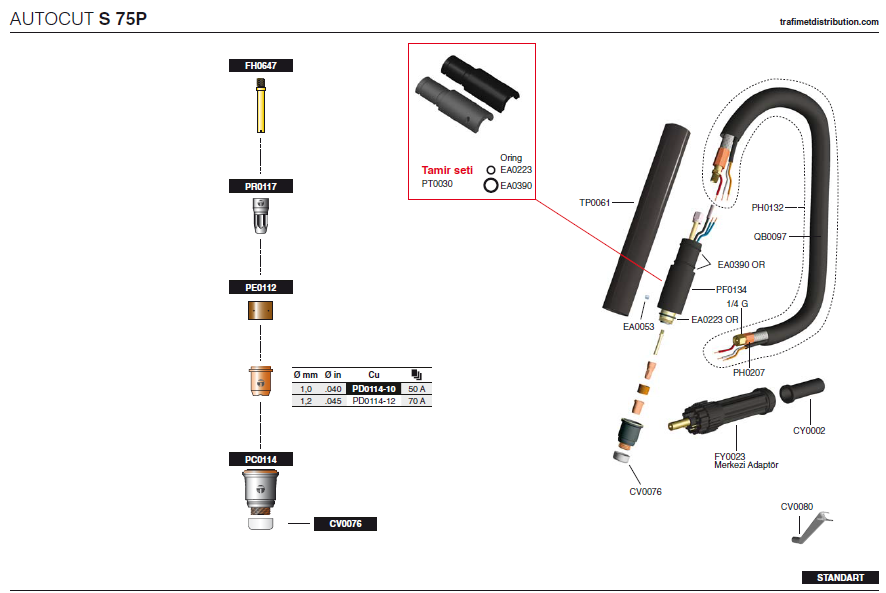 AUTOCUT S 75P

trafimetdistribution.com

FH0647

PR0117

PE0112

| Ø mm | Ø in | Cu | |
|---|---|---|---|
| 1,0 | .040 | PD0114-10 | 50 A |
| 1,2 | .045 | PD0114-12 | 70 A |

PC0114

CV0076

Tamir seti
PT0030

Oring
EA0223
EA0390

TP0061

PH0132

QB0097

EA0390 OR

PF0134

1/4 G

EA0223 OR

EA0053

PH0207

CY0002

FY0023
Merkezi Adaptör

CV0076

CV0080

STANDART